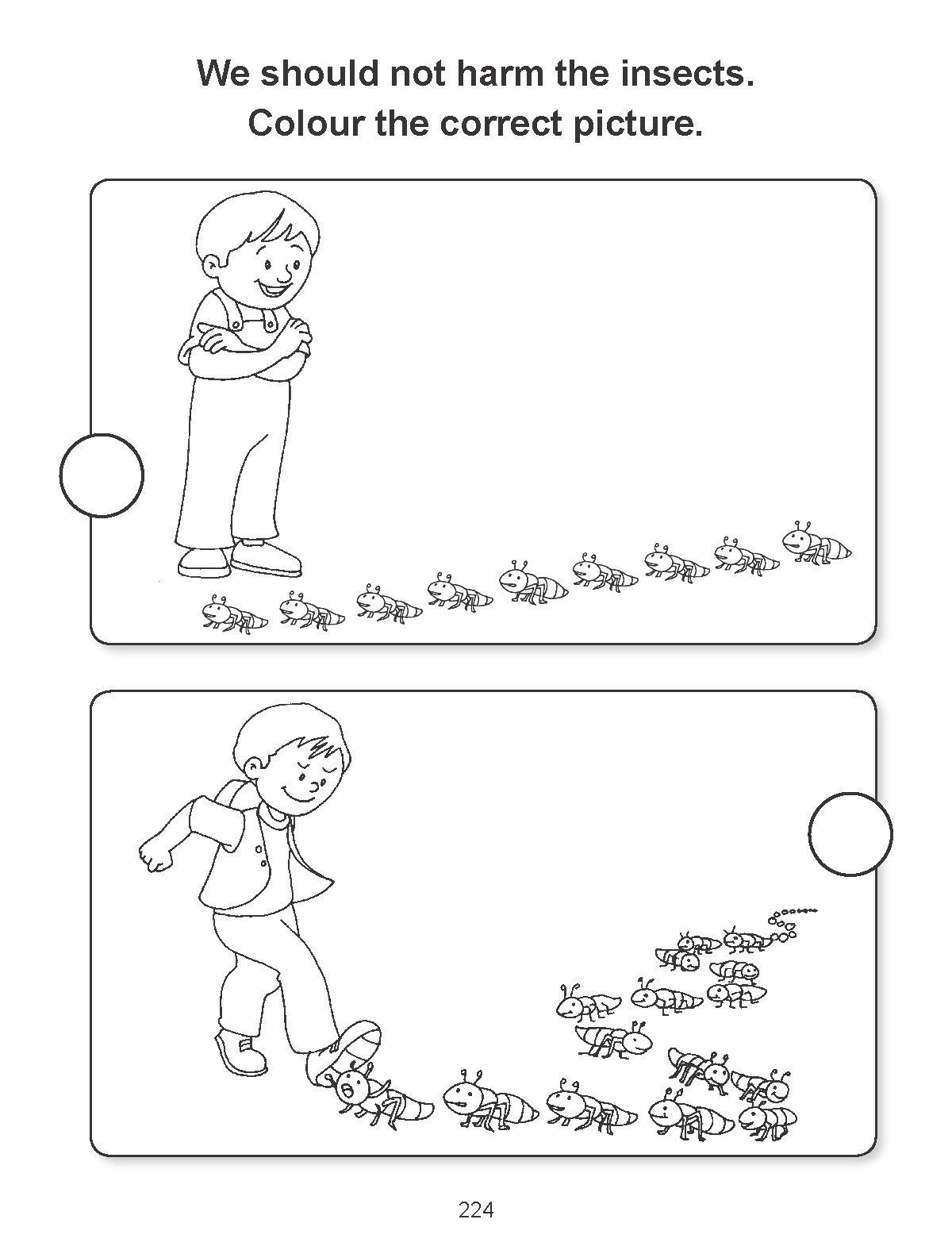 We should not harm the insects.
Colour the correct picture.

224