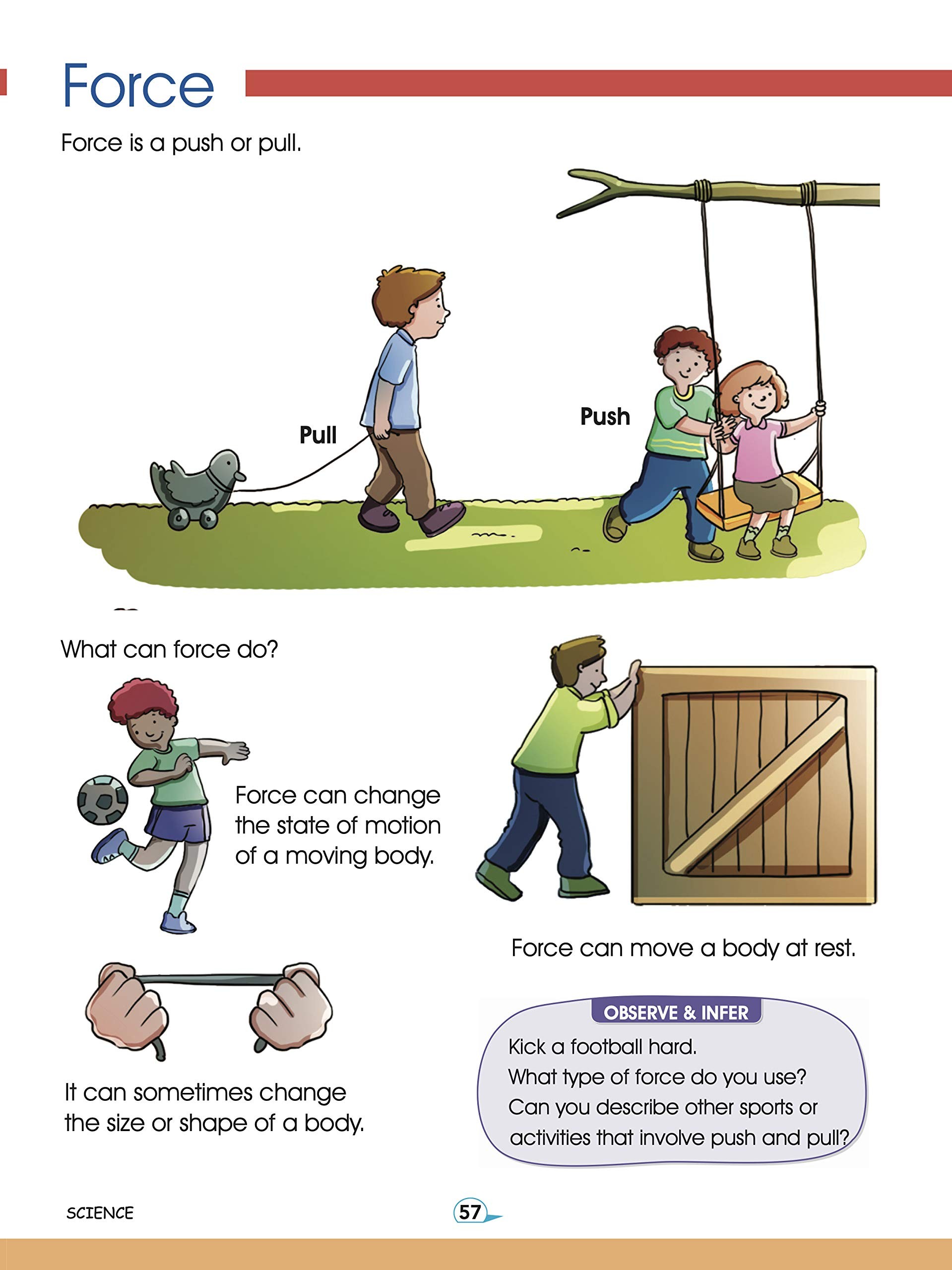 Force

Force is a push or pull.

Pull

Push

What can force do?

Force can change the state of motion of a moving body.

Force can move a body at rest.

It can sometimes change the size or shape of a body.

OBSERVE & INFER

Kick a football hard.
What type of force do you use?
Can you describe other sports or activities that involve push and pull?

SCIENCE

57