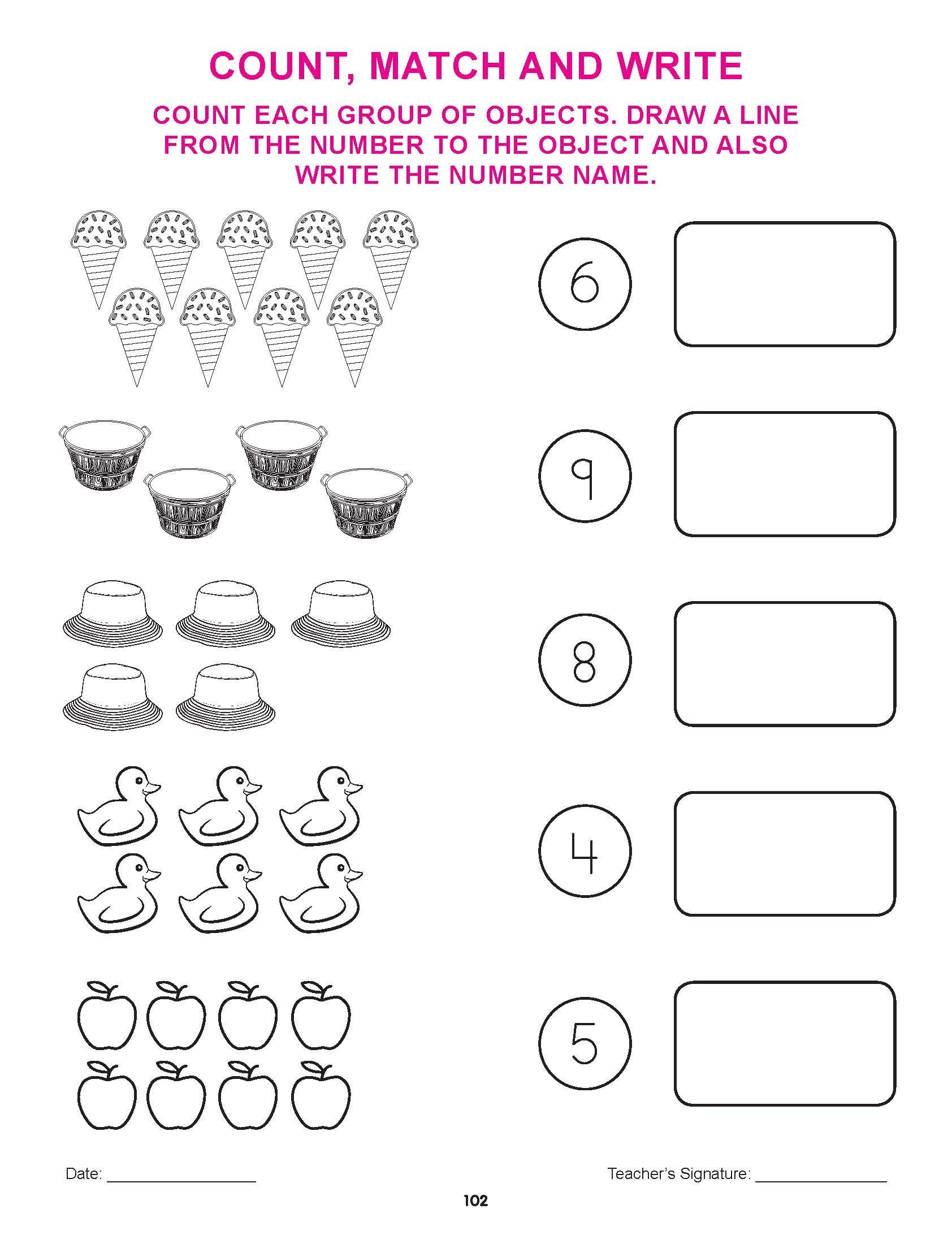 COUNT, MATCH AND WRITE

COUNT EACH GROUP OF OBJECTS. DRAW A LINE FROM THE NUMBER TO THE OBJECT AND ALSO WRITE THE NUMBER NAME.

6

9

8

4

5

Date: ________________

Teacher's Signature: ________________

102